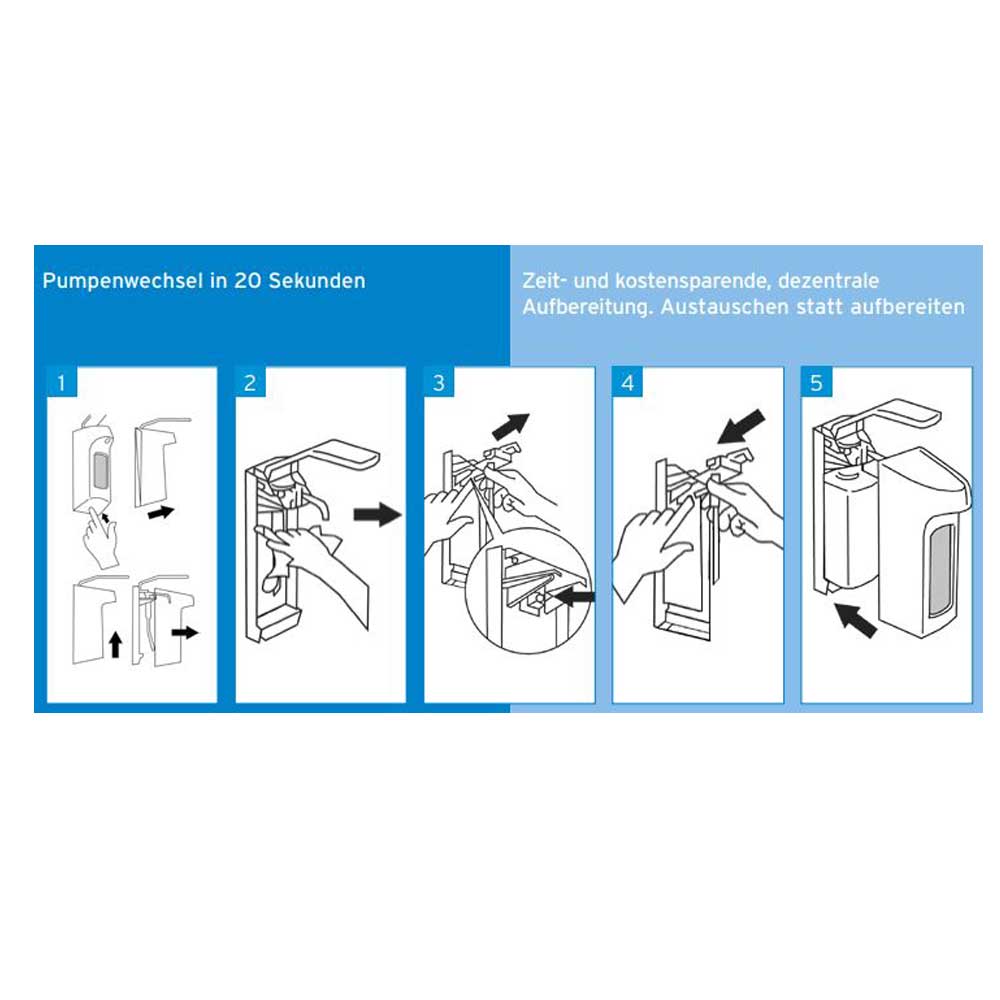 Pumpenwechsel in 20 Sekunden

Zeit- und kostensparende, dezentrale Aufbereitung. Austauschen statt aufbereiten

1

2

3

4

5